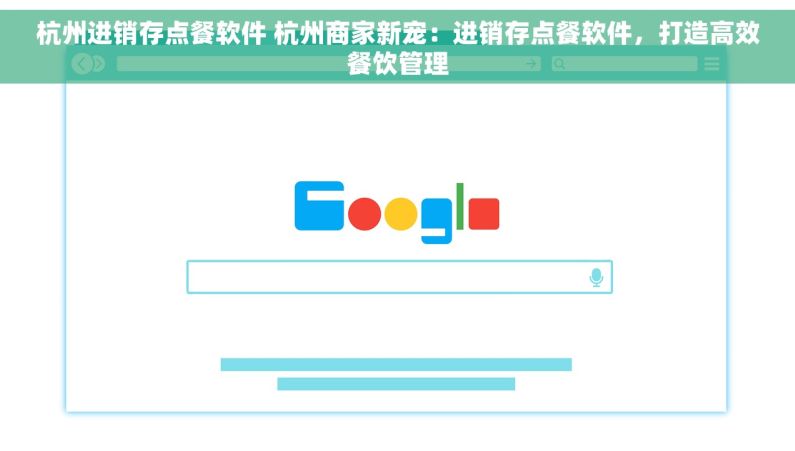 杭州进销存点餐软件 杭州商家新宠：进销存点餐软件，打造高效餐饮管理

Google